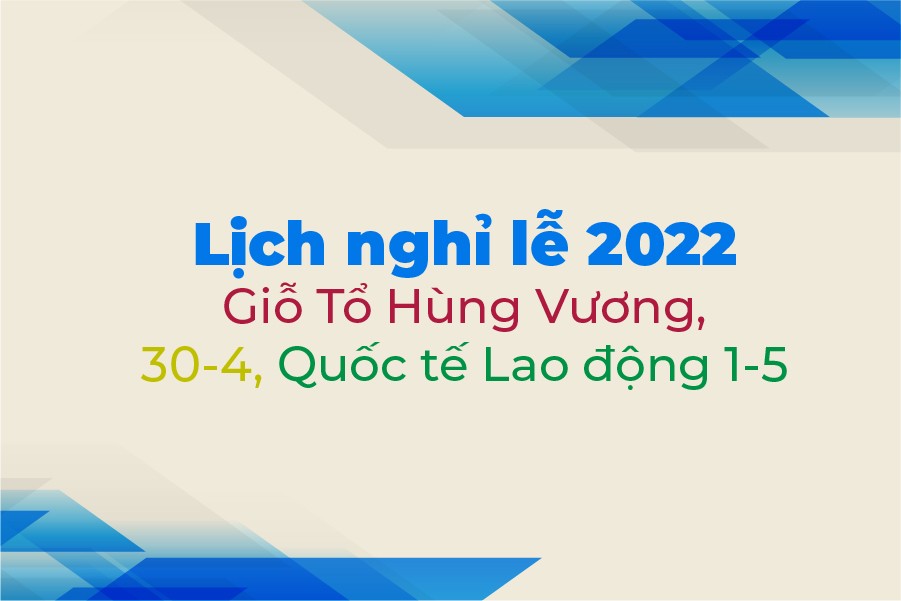 Lịch nghỉ lễ 2022
Giỗ Tổ Hùng Vương,
30-4, Quốc tế Lao động 1-5